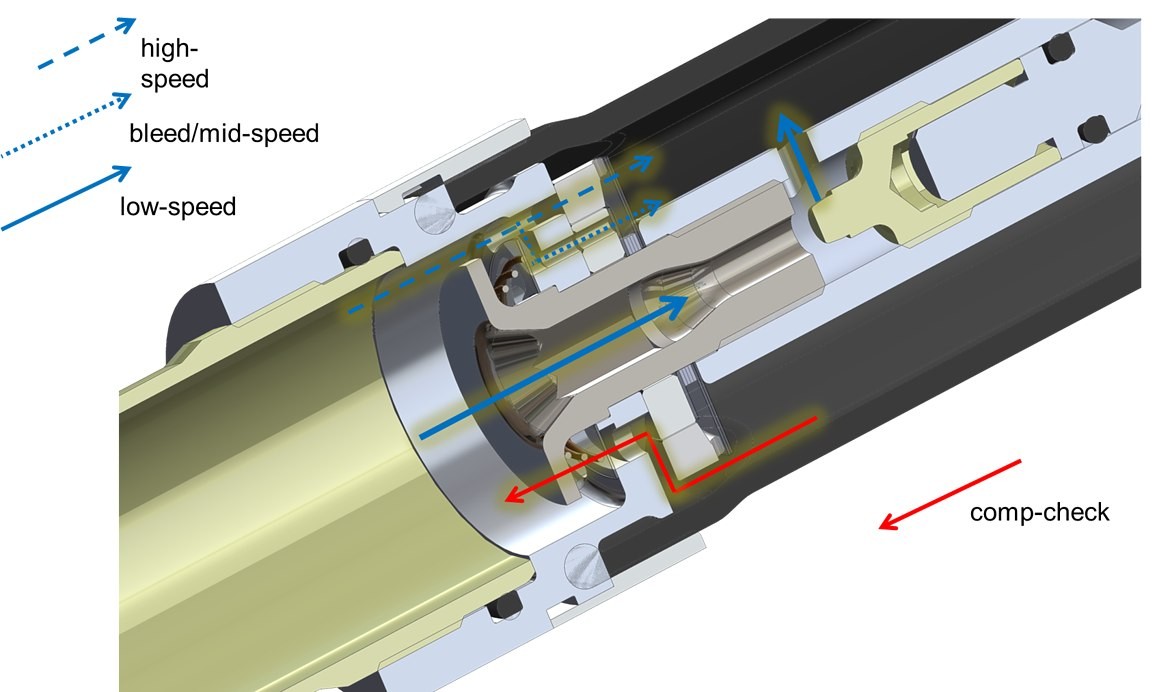 high-speed

bleed/mid-speed

low-speed

comp-check